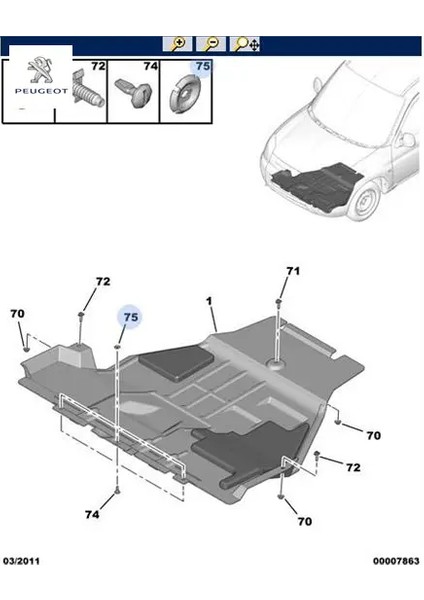 PEUGEOT

72

74

75

72

71

70

75

1

70

72

74

70

03/2011

00007863