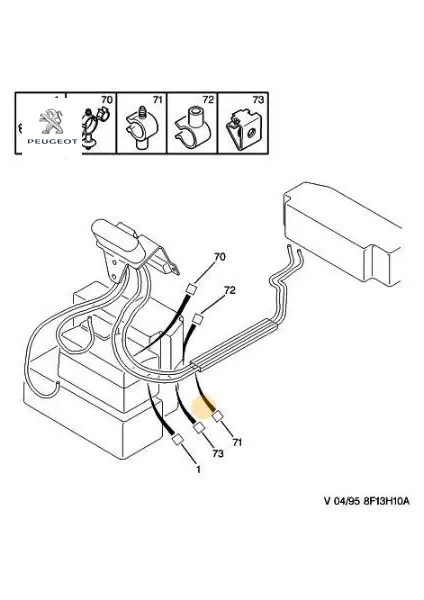 PEUGEOT
70
71
72
73

70
72
71
73
1

V 04/95 8F13H10A