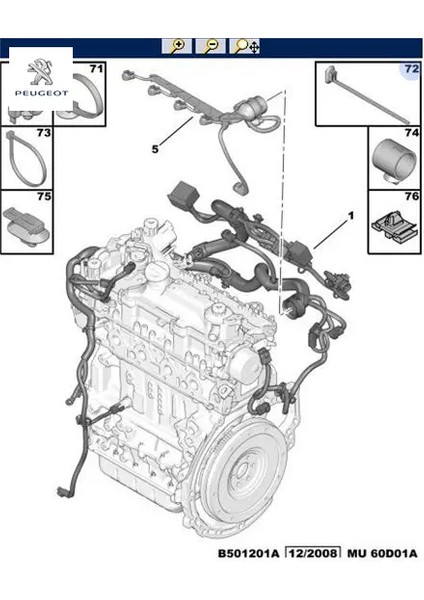 PEUGEOT

71

72

73

74

75

76

5

1

B501201A 12/2008 MU 60D01A