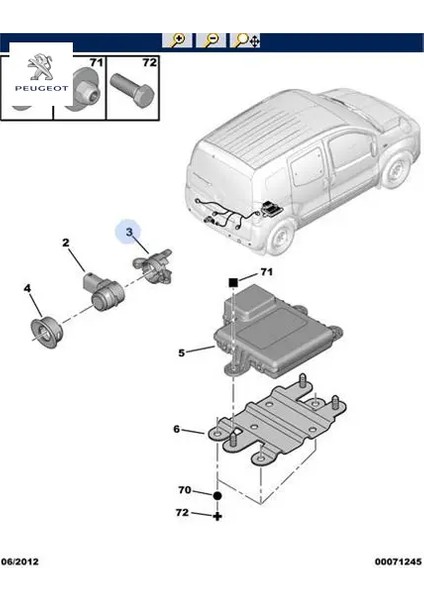 PEUGEOT
71
72
3
2
4
71
5
6
70
72
06/2012
00071245