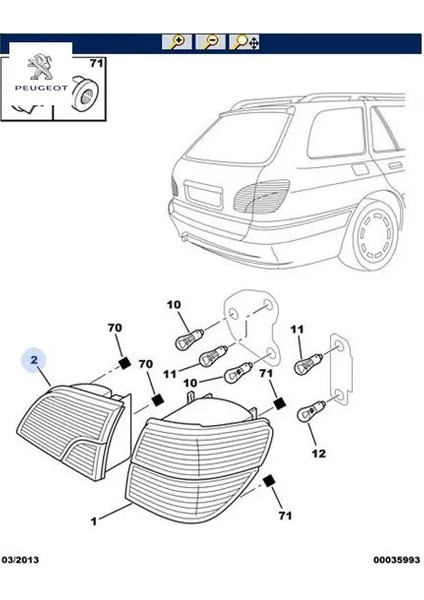 PEUGEOT

71

10

70

11

2

70

11

10

71

12

1

71

03/2013

00035993