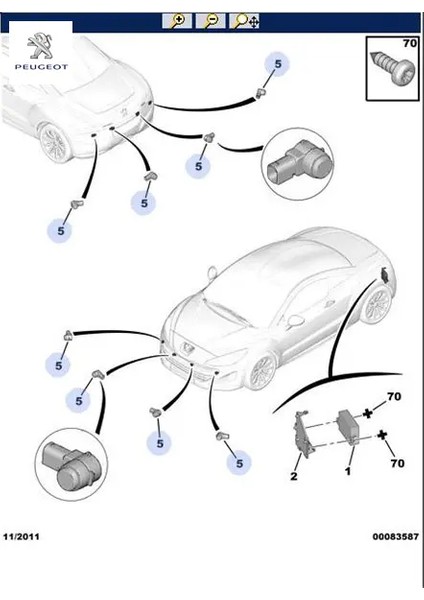 PEUGEOT

70

5

5

5

5

5

5

5

5

70

70

2

1

11/2011

00083587