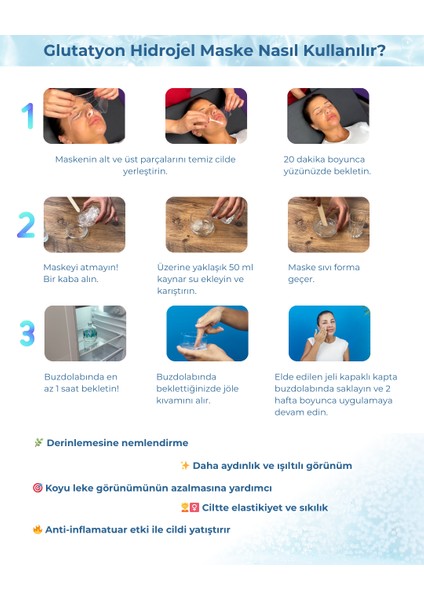 Glutatyon Hidrojel Maske Nasıl Kullanılır?

1

Maskenin alt ve üst parçalarını temiz cilde yerleştirin.

20 dakika boyunca yüzünüzde bekletin.

2

Maskeyi atmayın! Bir kaba alın.

Üzerine yaklaşık 50 ml kaynar su ekleyin ve karıştırın.

Maske sıvı forma geçer.

3

Buzdolabında en az 1 saat bekletin!

Buzdolabında beklettiğinizde jöle kıvamını alır.

Elde edilen jeli kapaklı kapta buzdolabında saklayın ve 2 hafta boyunca uygulamaya devam edin.

Derinlemesine nemlendirme

Daha aydınlık ve ışıltılı görünüm

Koyu leke görünümünün azalmasına yardımcı

Ciltte elastikiyet ve sıkılık

Anti-inflamatuar etki ile cildi yatıştırır