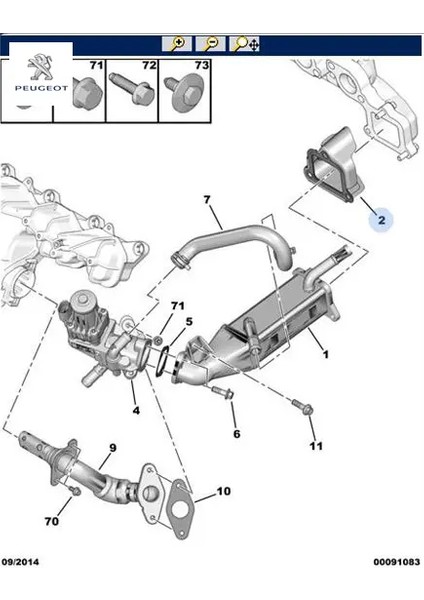 PEUGEOT

71

72

73

7

2

71

5

1

4

6

11

9

10

70

09/2014

00091083