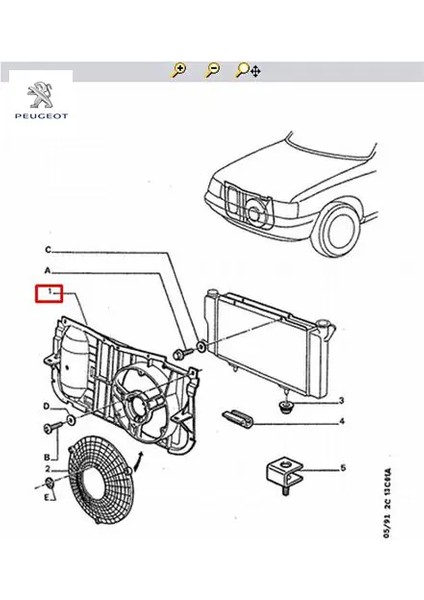 PEUGEOT

C
A
1
D
B
2
E
3
4
5

05/91 2C 13C01A