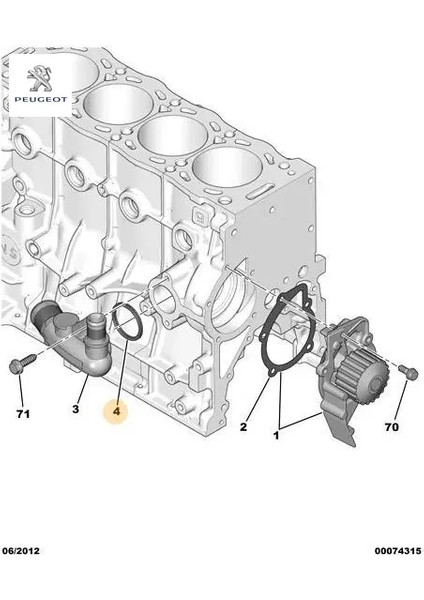 PEUGEOT

71

3

4

2

1

70

06/2012

00074315