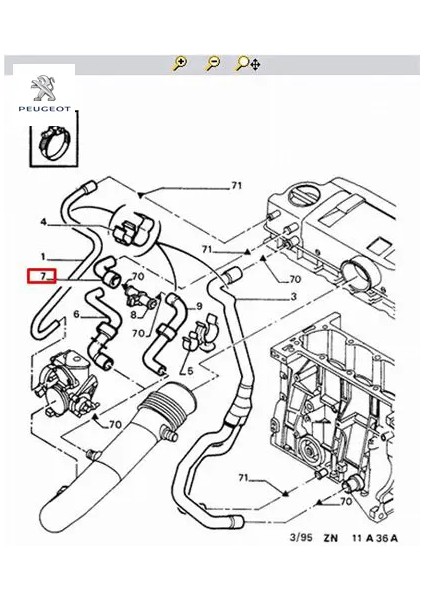 PEUGEOT

71
4
71
1
7
70
70
3
6
8
9
70
5
70
71
70
3/95 ZN 11 A 36 A