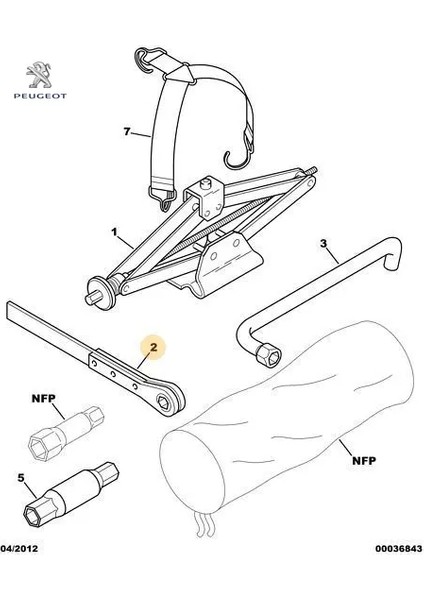 PEUGEOT

7

1

3

2

NFP

NFP

5

04/2012

00036843