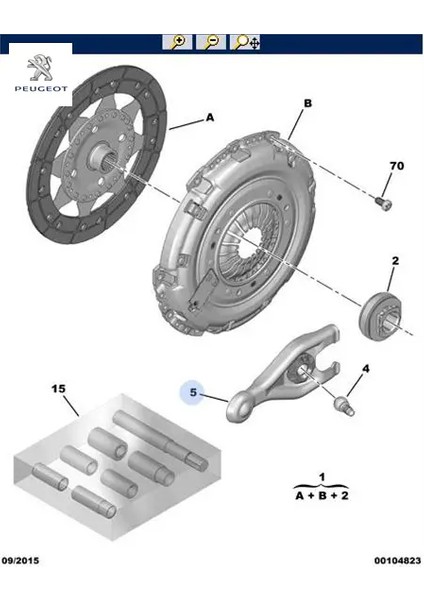 PEUGEOT

A

B

70

2

4

5

15

1
A + B + 2

09/2015

00104823