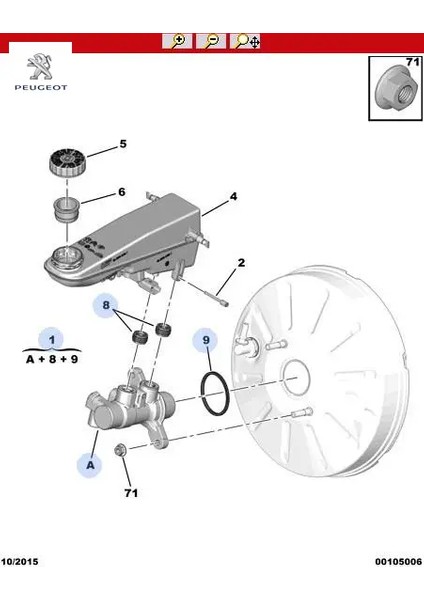 PEUGEOT

71

5

6

4

2

8

1

A + 8 + 9

9

A

71

10/2015

00105006