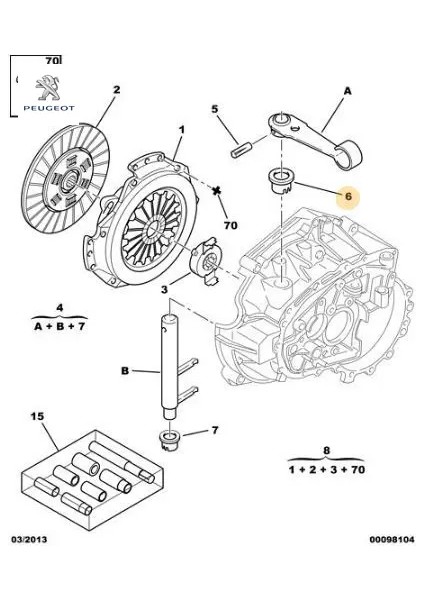 70

PEUGEOT

2

1

5

A

6

70

3

4
A + B + 7

B

7

15

8
1 + 2 + 3 + 70

03/2013

00098104