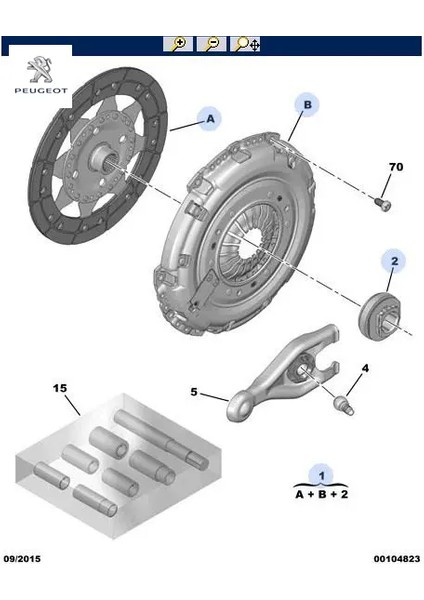 PEUGEOT

A

B

70

2

4

5

15

1

A + B + 2

09/2015

00104823