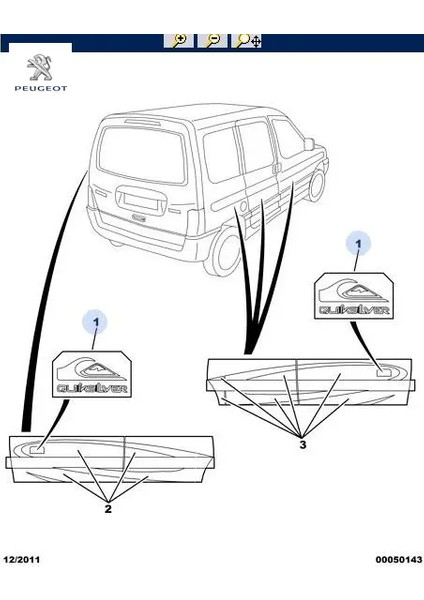 PEUGEOT

1

QUIKSILVER

1

QUIKSILVER

3

2

12/2011

00050143