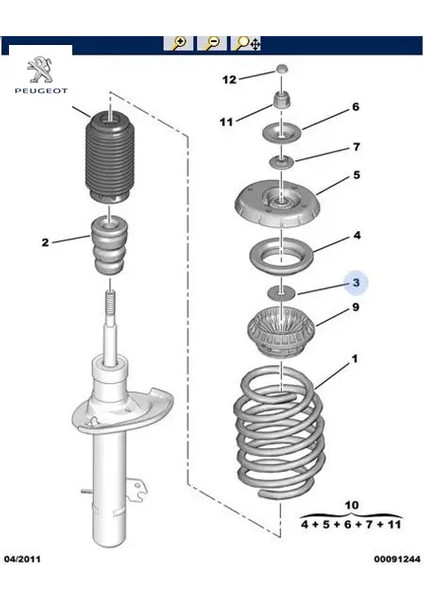 PEUGEOT

12

11

6

7

5

4

3

9

1

2

10
4 + 5 + 6 + 7 + 11

04/2011

00091244