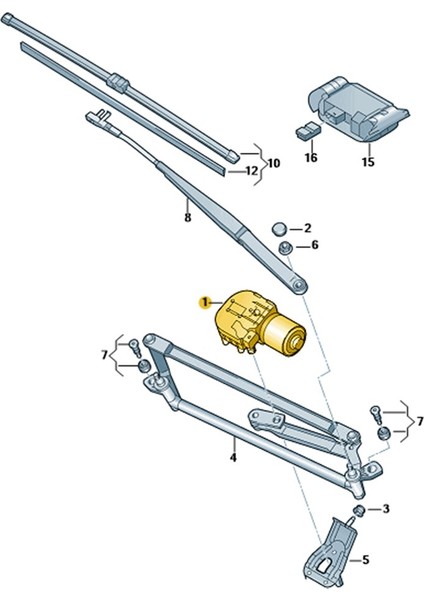 10
12
16
15
8
2
6
1
7
7
4
3
5