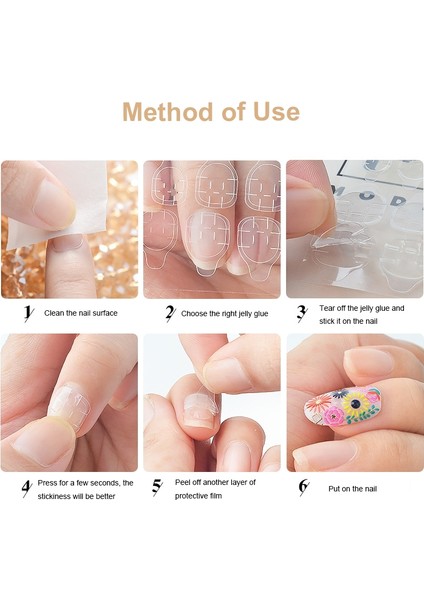 Method of Use

MOD

1 Clean the nail surface

2 Choose the right jelly glue

3 Tear off the jelly glue and stick it on the nail

4 Press for a few seconds, the stickiness will be better

5 Peel off another layer of protective film

6 Put on the nail