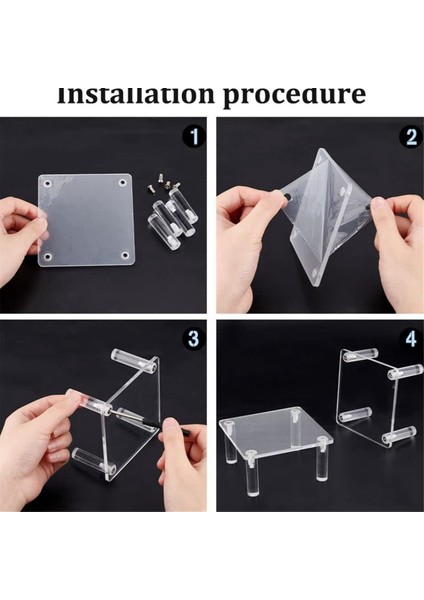 Installation procedure

1

2

3

4