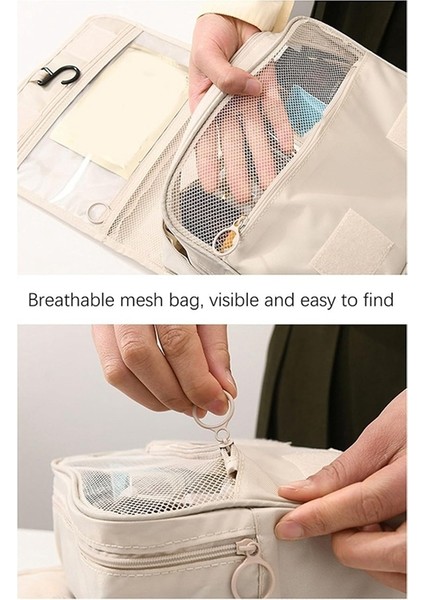 Breathable mesh bag, visible and easy to find