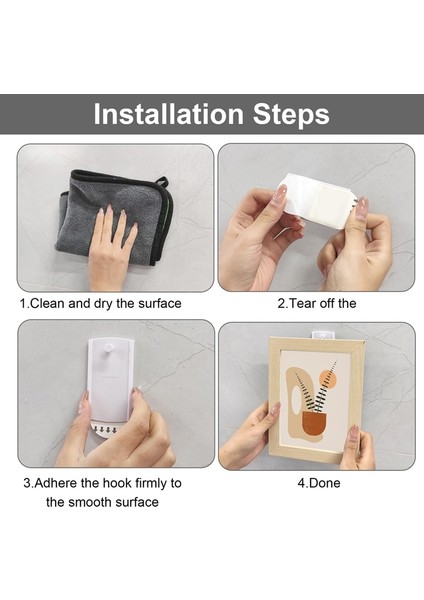 Installation Steps

1.Clean and dry the surface

2.Tear off the

3.Adhere the hook firmly to the smooth surface

4.Done