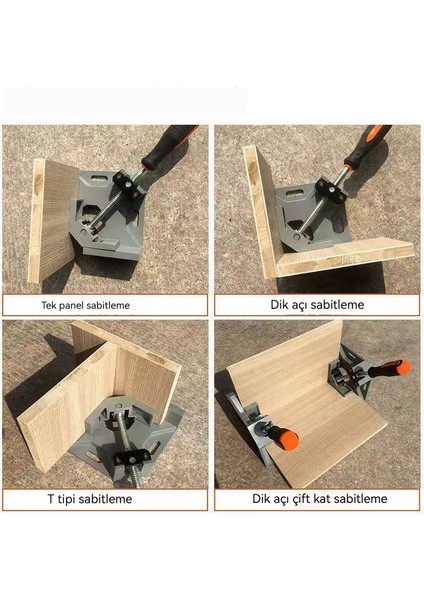 Tek panel sabitleme

Dik açı sabitleme

T tipi sabitleme

Dik açı çift kat sabitleme