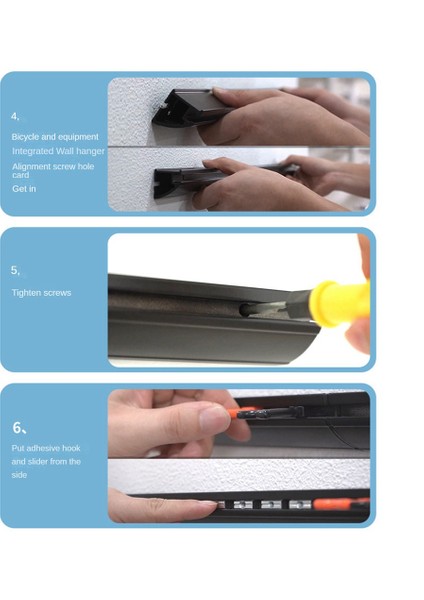 4、

Bicycle and equipment
Integrated Wall hanger
Alignment screw hole card
Get in

5、

Tighten screws

6、

Put adhesive hook and slider from the side