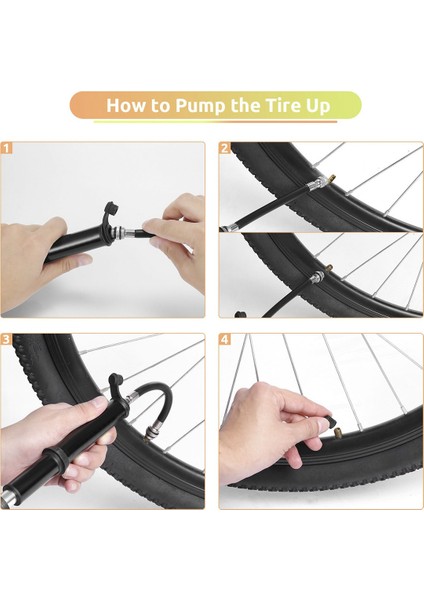 How to Pump the Tire Up

1

2

3

4