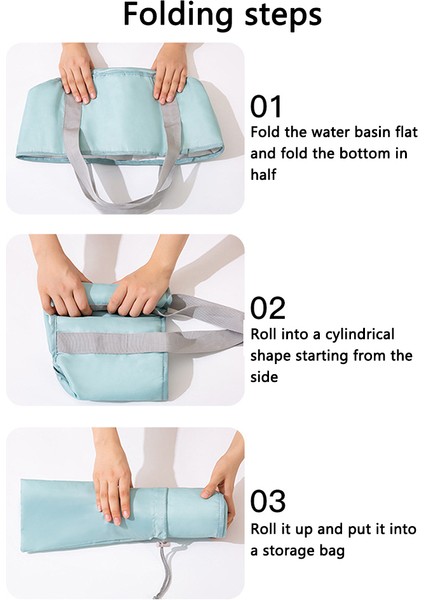 Folding steps

01
Fold the water basin flat and fold the bottom in half

02
Roll into a cylindrical shape starting from the side

03
Roll it up and put it into a storage bag