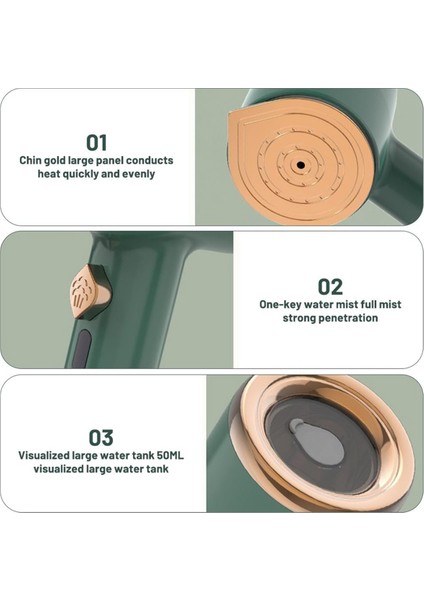 01
Chin gold large panel conducts heat quickly and evenly

02
One-key water mist full mist strong penetration

03
Visualized large water tank 50ML visualized large water tank