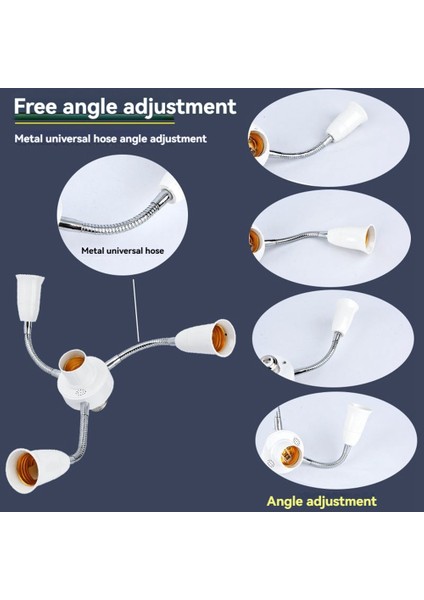 Free angle adjustment

Metal universal hose angle adjustment

Metal universal hose

Angle adjustment