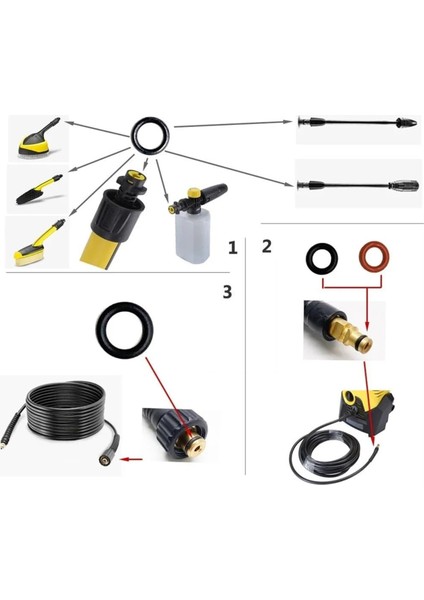 1

2

3