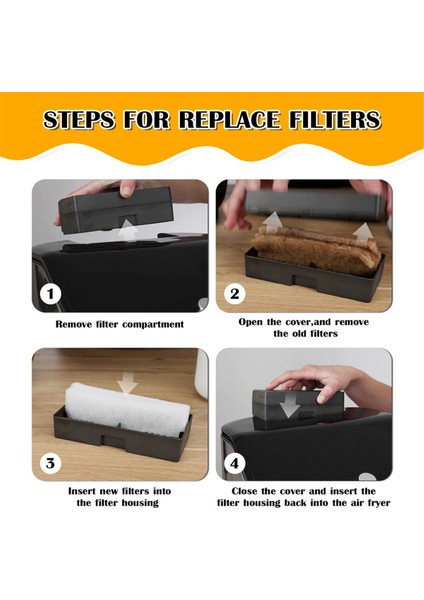 STEPS FOR REPLACE FILTERS

1

Remove filter compartment

2

Open the cover,and remove the old filters

3

Insert new filters into the filter housing

4

Close the cover and insert the filter housing back into the air fryer