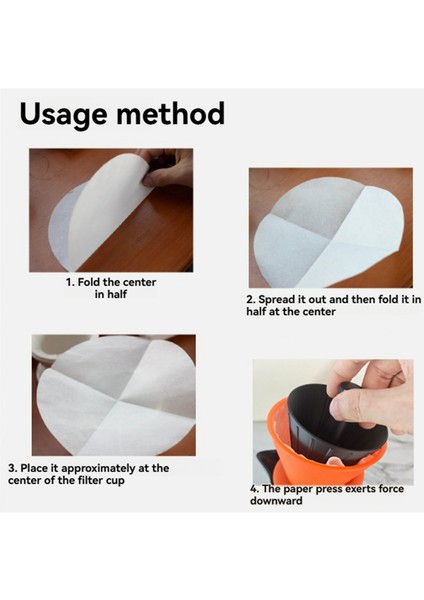 Usage method

1. Fold the center in half

2. Spread it out and then fold it in half at the center

3. Place it approximately at the center of the filter cup

4. The paper press exerts force downward