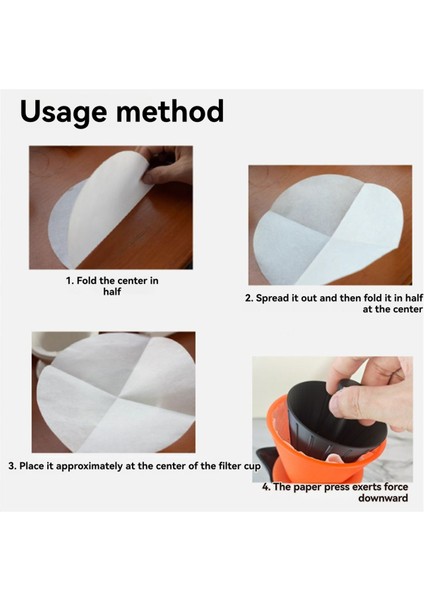 Usage method

1. Fold the center in half

2. Spread it out and then fold it in half at the center

3. Place it approximately at the center of the filter cup

4. The paper press exerts force downward