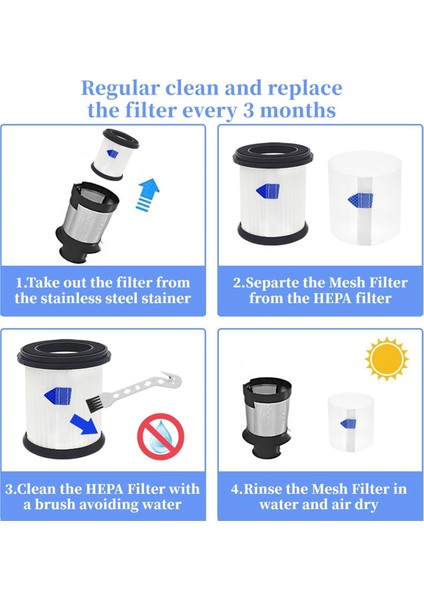 Regular clean and replace the filter every 3 months

1.Take out the filter from the stainless steel stainer

2.Separte the Mesh Filter from the HEPA filter

3.Clean the HEPA Filter with a brush avoiding water

4.Rinse the Mesh Filter in water and air dry