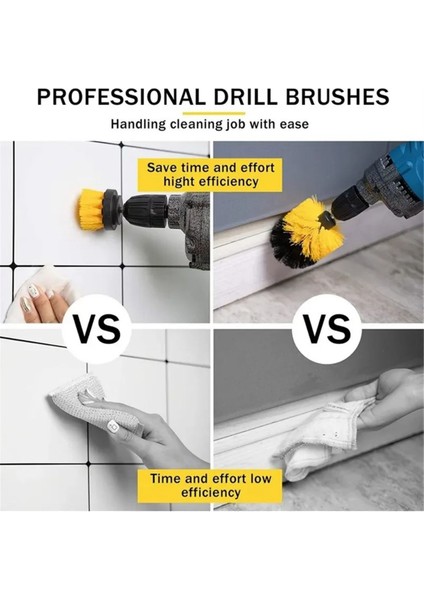 PROFESSIONAL DRILL BRUSHES

Handling cleaning job with ease

Save time and effort hight efficiency

VS

VS

Time and effort low efficiency