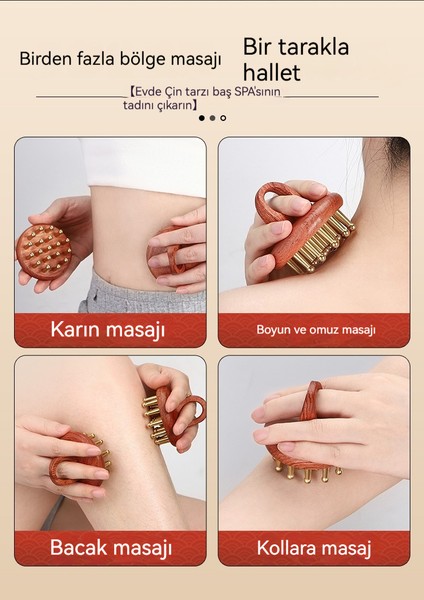 Birden fazla bölge masajı

Bir tarakla hallet

【Evde Çin tarzı baş SPA'sının tadını çıkarın】

Karın masajı

Boyun ve omuz masajı

Bacak masajı

Kollara masaj