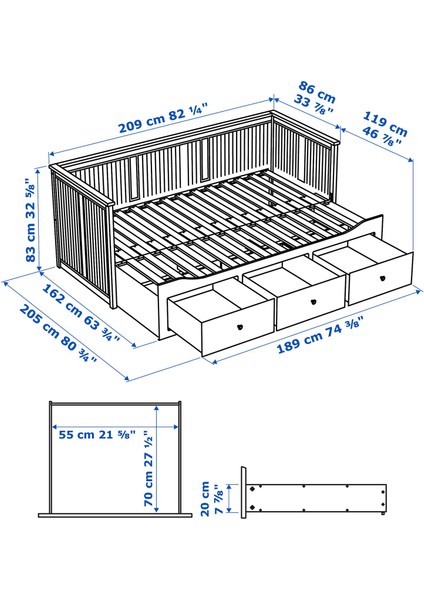 209 cm 82 ¼"

86 cm
33 ⅞"

119 cm
46 ⅞"

83 cm 32 ⅝"

162 cm 63 ¾"

205 cm 80 ¾"

189 cm 74 ⅜"

55 cm 21 ⅝"

70 cm 27 ½"

20 cm
7 ⅞"