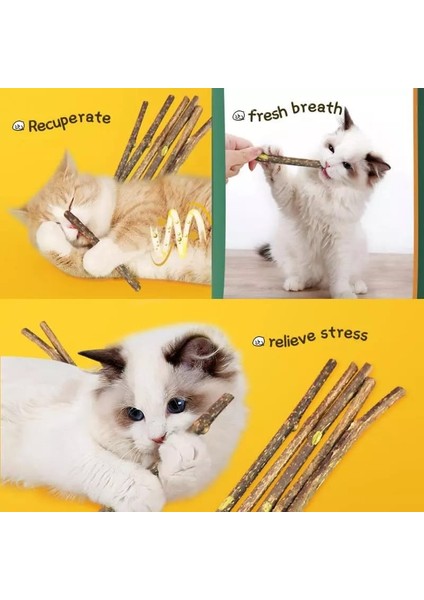 Recuperate

fresh breath

relieve stress