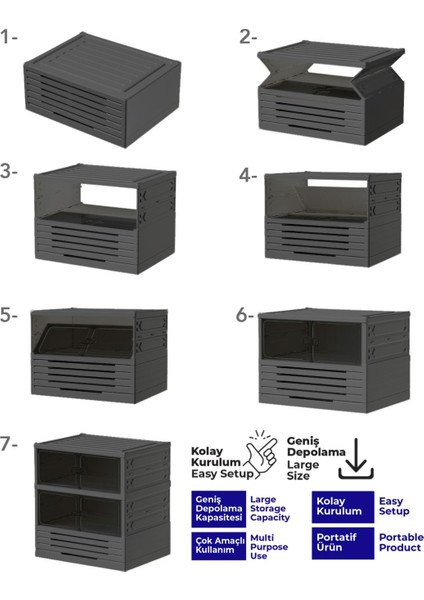 1-

2-

3-

4-

5-

6-

7-

Kolay Kurulum Easy Setup

Geniş Depolama Large Size

Geniş Depolama Kapasitesi

Large Storage Capacity

Kolay Kurulum

Easy Setup

Çok Amaçlı Kullanım

Multi Purpose Use

Portatif Ürün

Portable Product