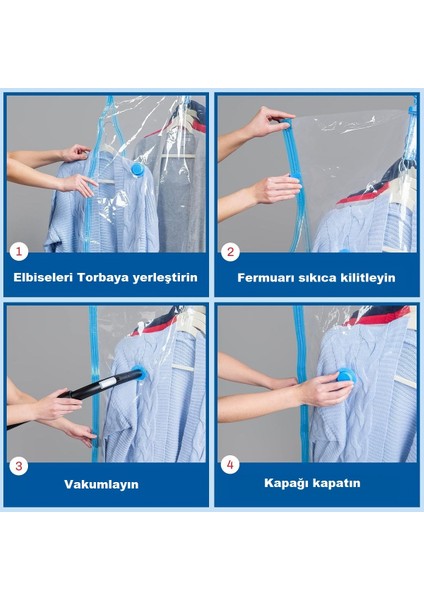 1
Elbiseleri Torbaya yerleştirin

2
Fermuarı sıkıca kilitleyin

3
Vakumlayın

4
Kapağı kapatın