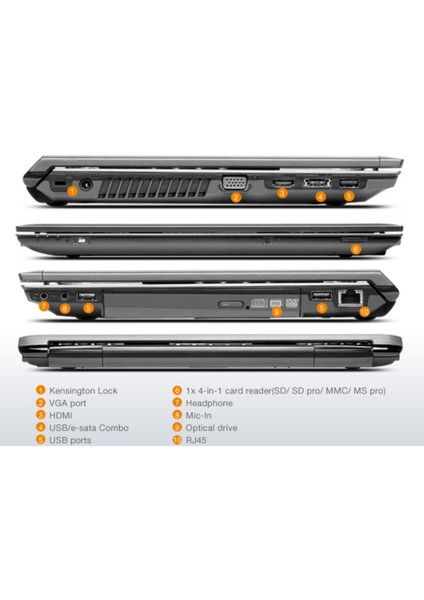 1
2
3
4
5
6
7
8
5
9
5
10

1 Kensington Lock
2 VGA port
3 HDMI
4 USB/e-sata Combo
5 USB ports

6 1x 4-in-1 card reader(SD/ SD pro/ MMC/ MS pro)
7 Headphone
8 Mic-In
9 Optical drive
10 RJ45