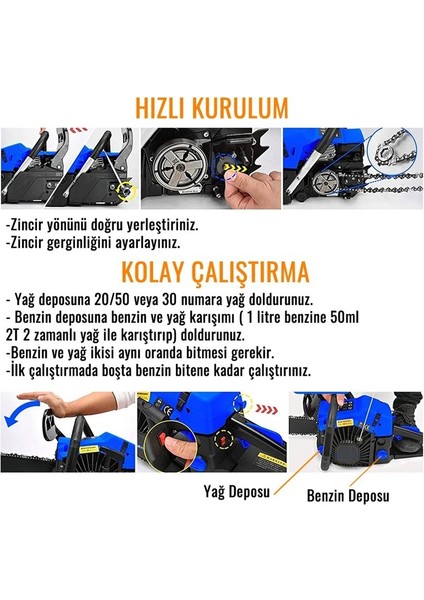 HIZLI KURULUM

-Zincir yönünü doğru yerleştiriniz.
-Zincir gerginliğini ayarlayınız.

KOLAY ÇALIŞTIRMA

- Yağ deposuna 20/50 veya 30 numara yağ doldurunuz.
- Benzin deposuna benzin ve yağ karışımı ( 1 litre benzine 50ml 2T 2 zamanlı yağ ile karıştırıp) doldurunuz.
-Benzin ve yağ ikisi aynı oranda bitmesi gerekir.
-İlk çalıştırmada boşta benzin bitene kadar çalıştırınız.

Yağ Deposu

Benzin Deposu