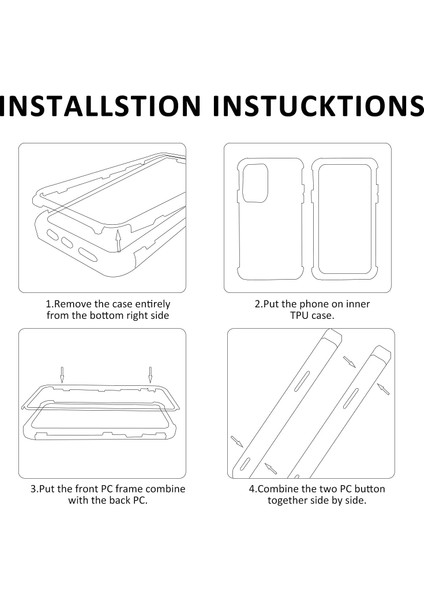 INSTALLSTION INSTUCKTIONS

1.Remove the case entirely from the bottom right side

2.Put the phone on inner TPU case.

3.Put the front PC frame combine with the back PC.

4.Combine the two PC button together side by side.