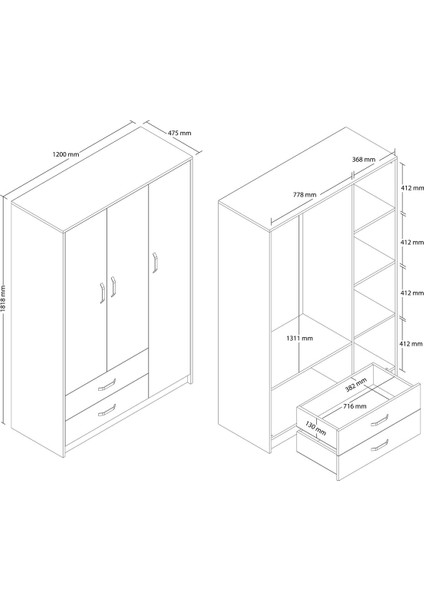 1200 mm

475 mm

1818 mm

368 mm

778 mm

412 mm

412 mm

412 mm

412 mm

1311 mm

382 mm

716 mm

130 mm