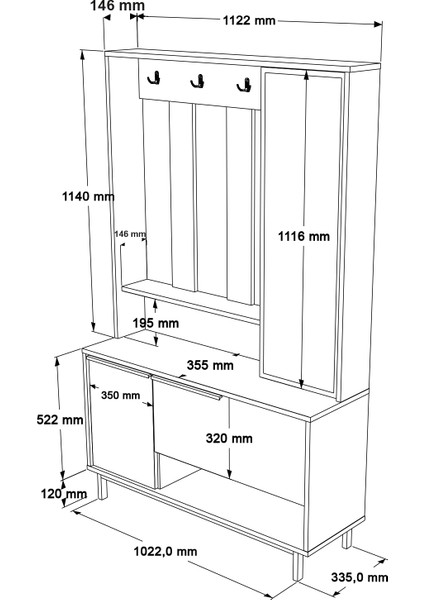 146 mm
1122 mm
1140 mm
146 mm
1116 mm
195 mm
355 mm
350 mm
522 mm
320 mm
120 mm
1022,0 mm
335,0 mm