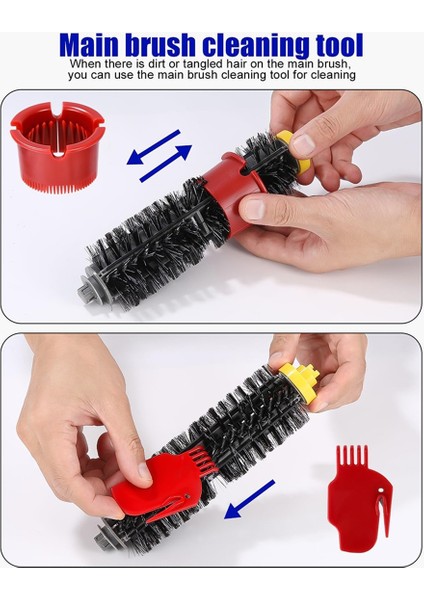 Main brush cleaning tool
When there is dirt or tangled hair on the main brush, you can use the main brush cleaning tool for cleaning