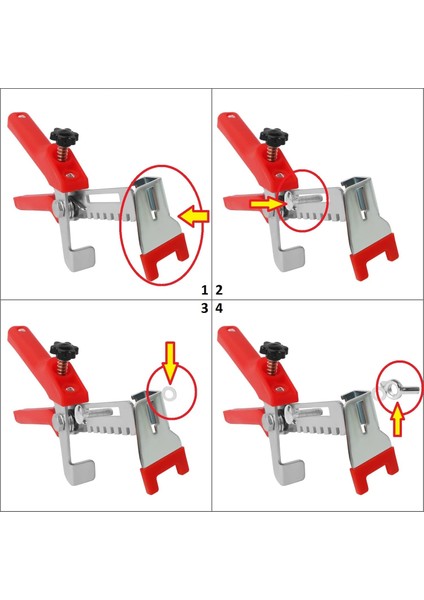 1 2
3 4