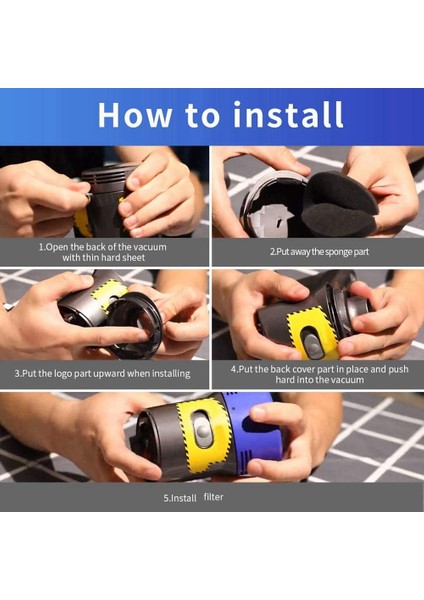 How to install

1.Open the back of the vacuum with thin hard sheet

2.Put away the sponge part

3.Put the logo part upward when installing

4.Put the back cover part in place and push hard into the vacuum

5.Install filter