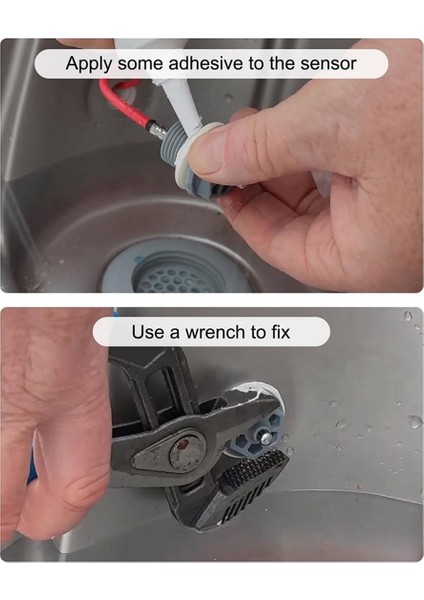 Apply some adhesive to the sensor

Use a wrench to fix