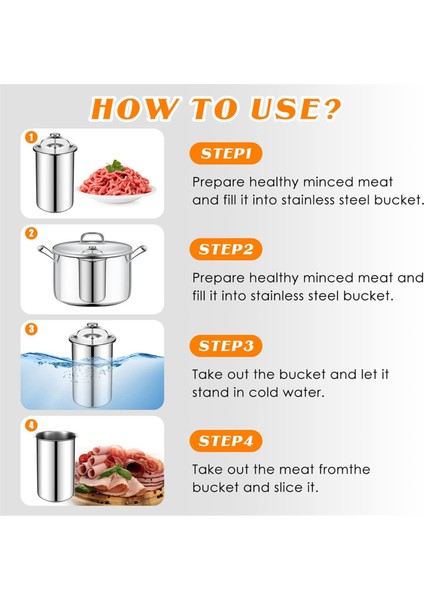 HOW TO USE?

1

STEP1

Prepare healthy minced meat and fill it into stainless steel bucket.

2

STEP2

Prepare healthy minced meat and fill it into stainless steel bucket.

3

STEP3

Take out the bucket and let it stand in cold water.

4

STEP4

Take out the meat fromthe bucket and slice it.